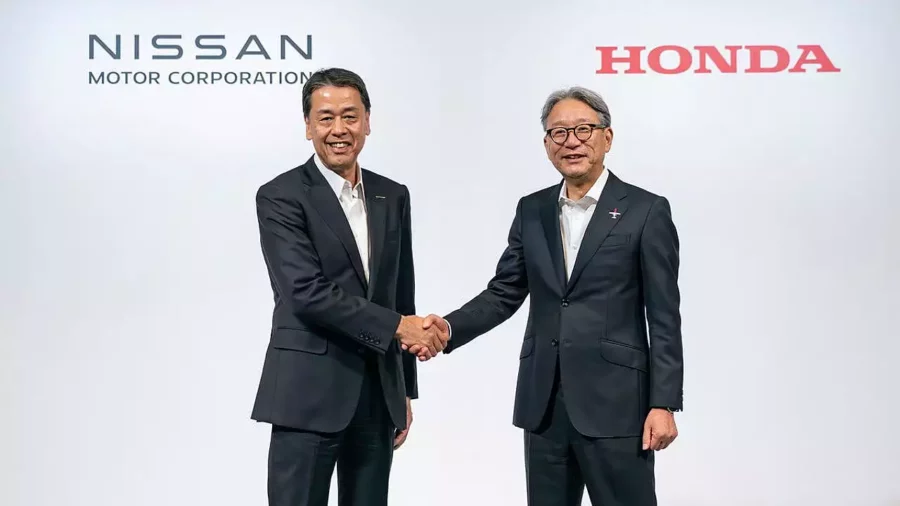 NISSAN
MOTOR CORPORATION

HONDA