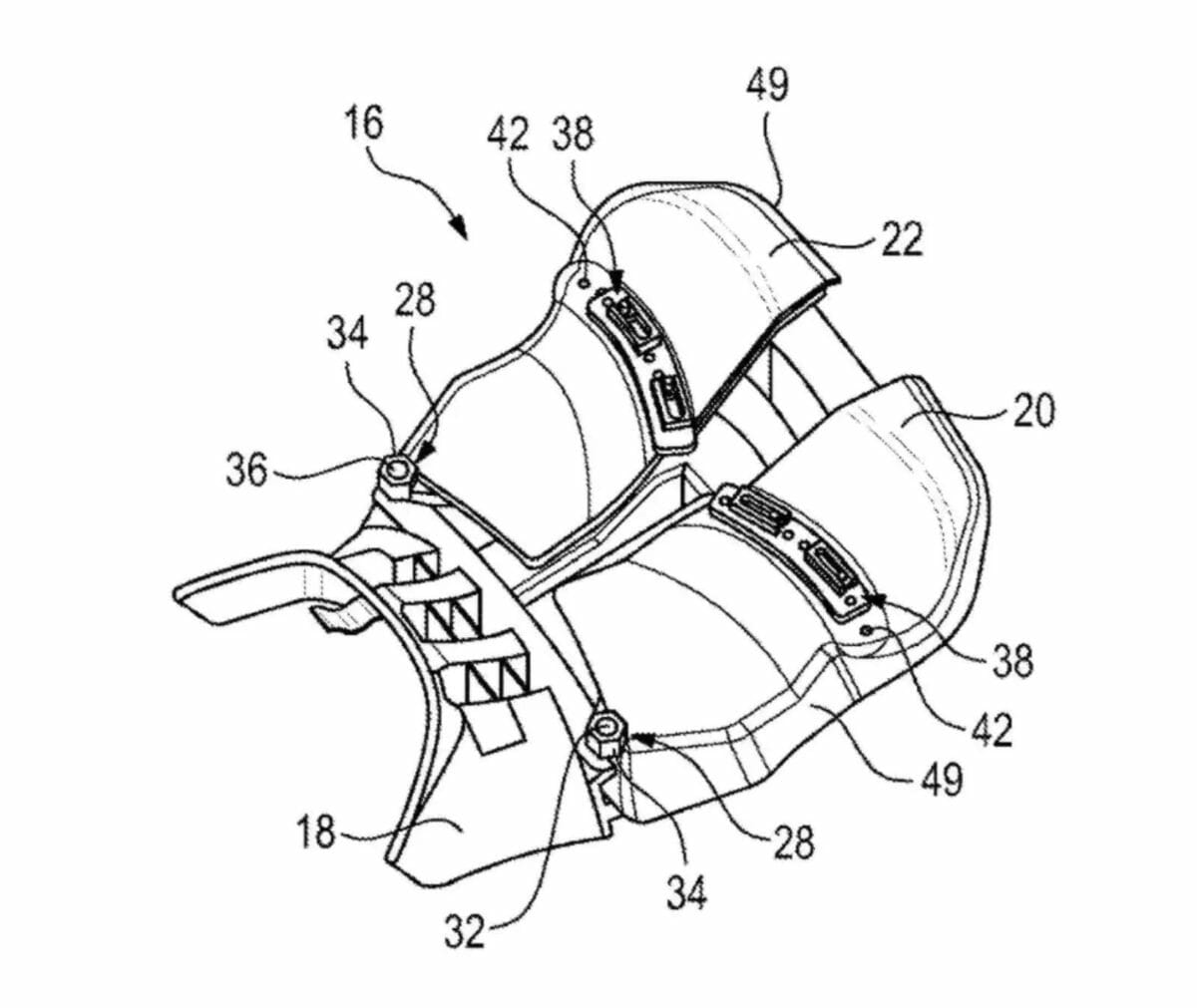 49
16
42 38
22
28
34
20
36
38
42
49
18
28
34
32