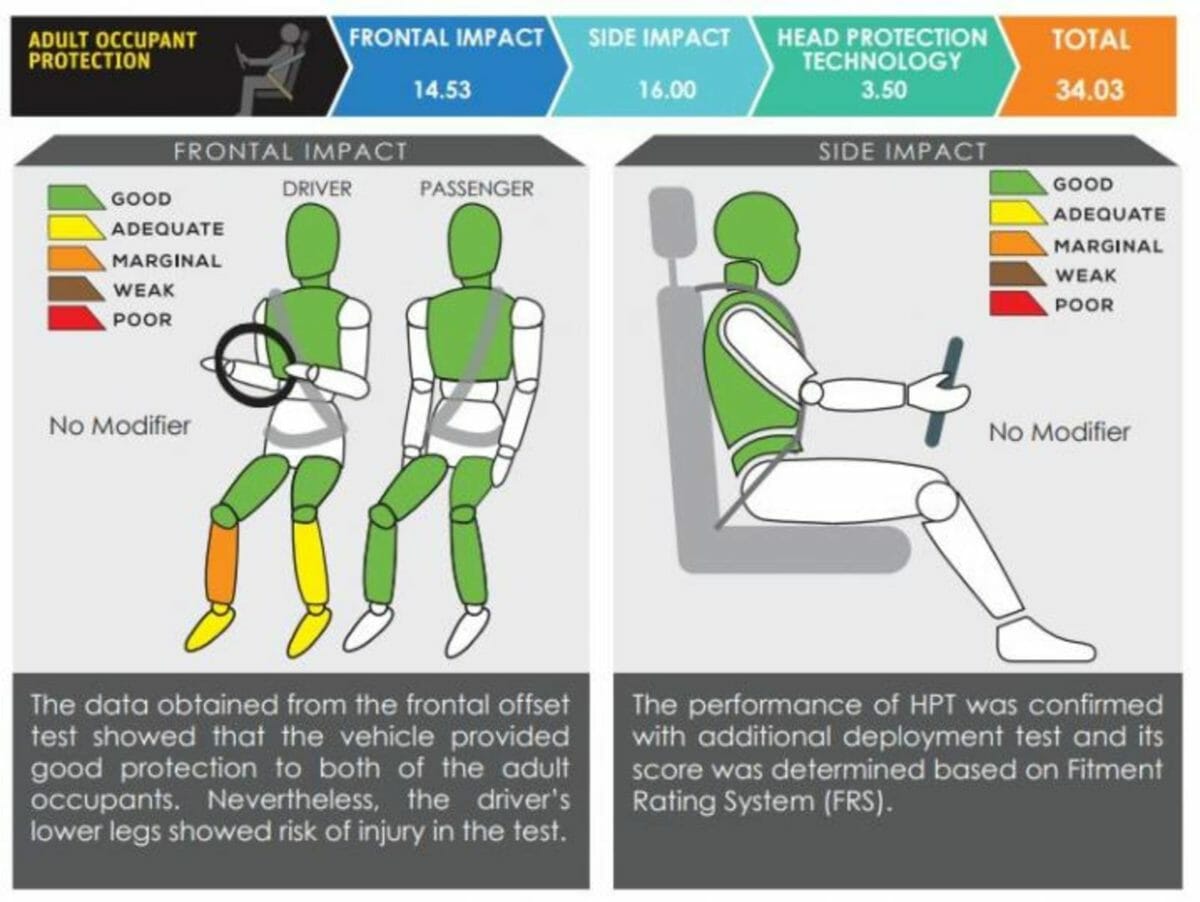 ADULT OCCUPANT PROTECTION

FRONTAL IMPACT
14.53

SIDE IMPACT
16.00

HEAD PROTECTION TECHNOLOGY
3.50

TOTAL
34.03

FRONTAL IMPACT

GOOD
ADEQUATE
MARGINAL
WEAK
POOR

DRIVER

PASSENGER

No Modifier

The data obtained from the frontal offset test showed that the vehicle provided good protection to both of the adult occupants. Nevertheless, the driver's lower legs showed risk of injury in the test.

SIDE IMPACT

GOOD
ADEQUATE
MARGINAL
WEAK
POOR

No Modifier

The performance of HPT was confirmed with additional deployment test and its score was determined based on Fitment Rating System (FRS).