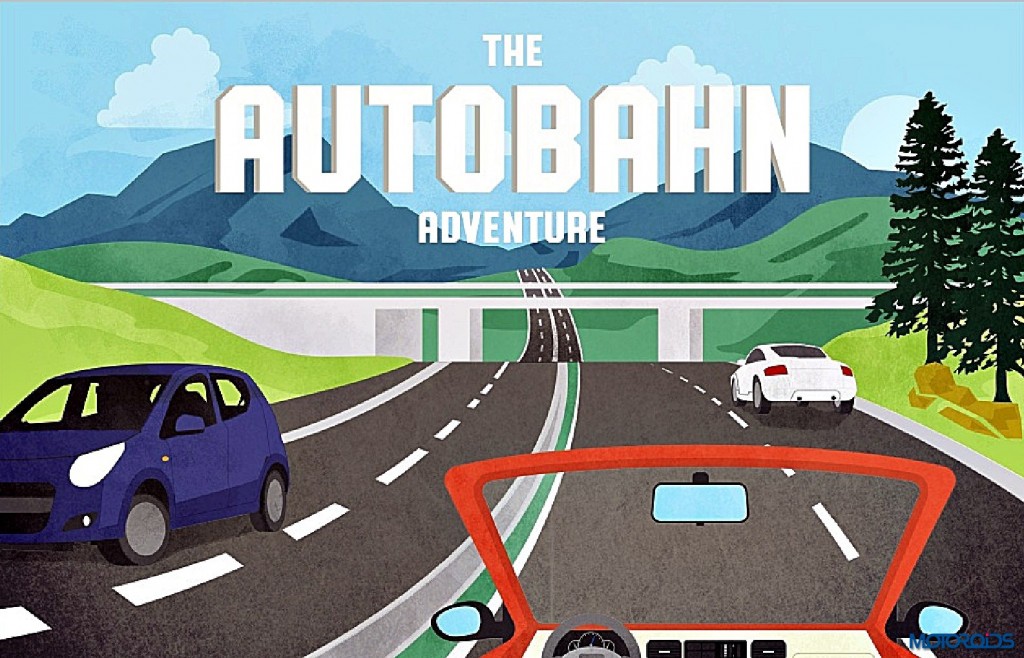 THE
AUTOBAHN
ADVENTURE

Motoroids