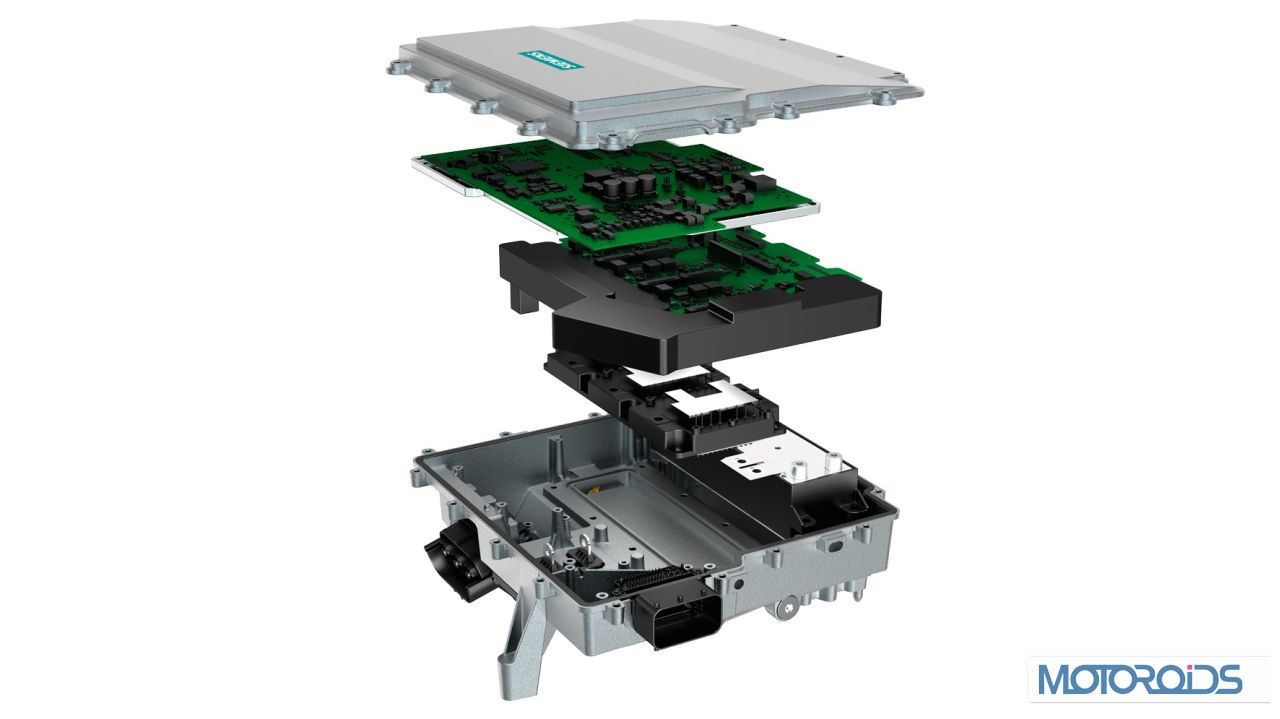 SIEMENS

MOTOROIDS