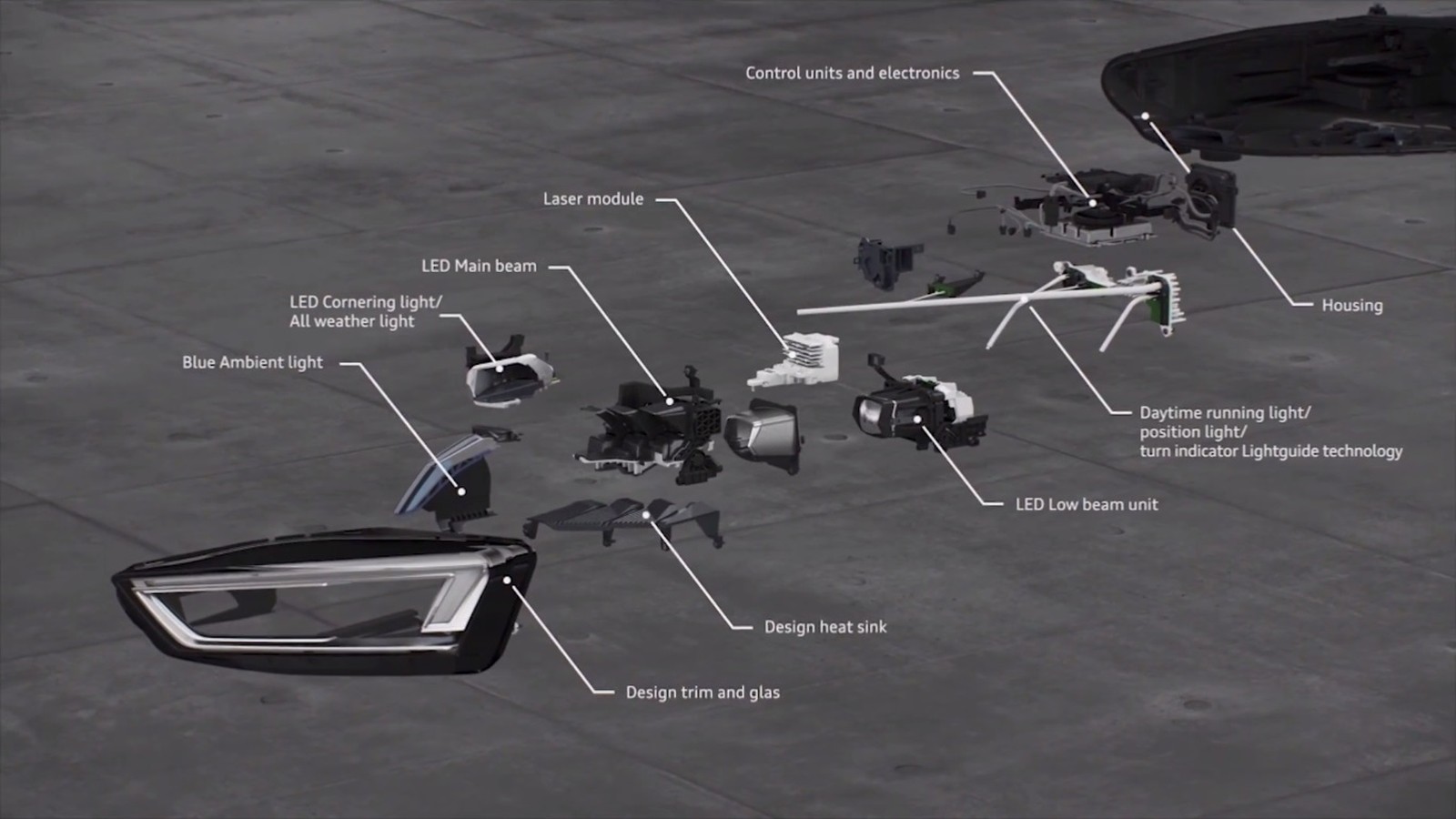 Control units and electronics

Laser module

LED Main beam

LED Cornering light/
All weather light

Blue Ambient light

Housing

Daytime running light/
position light/
turn indicator Lightguide technology

LED Low beam unit

Design heat sink

Design trim and glas