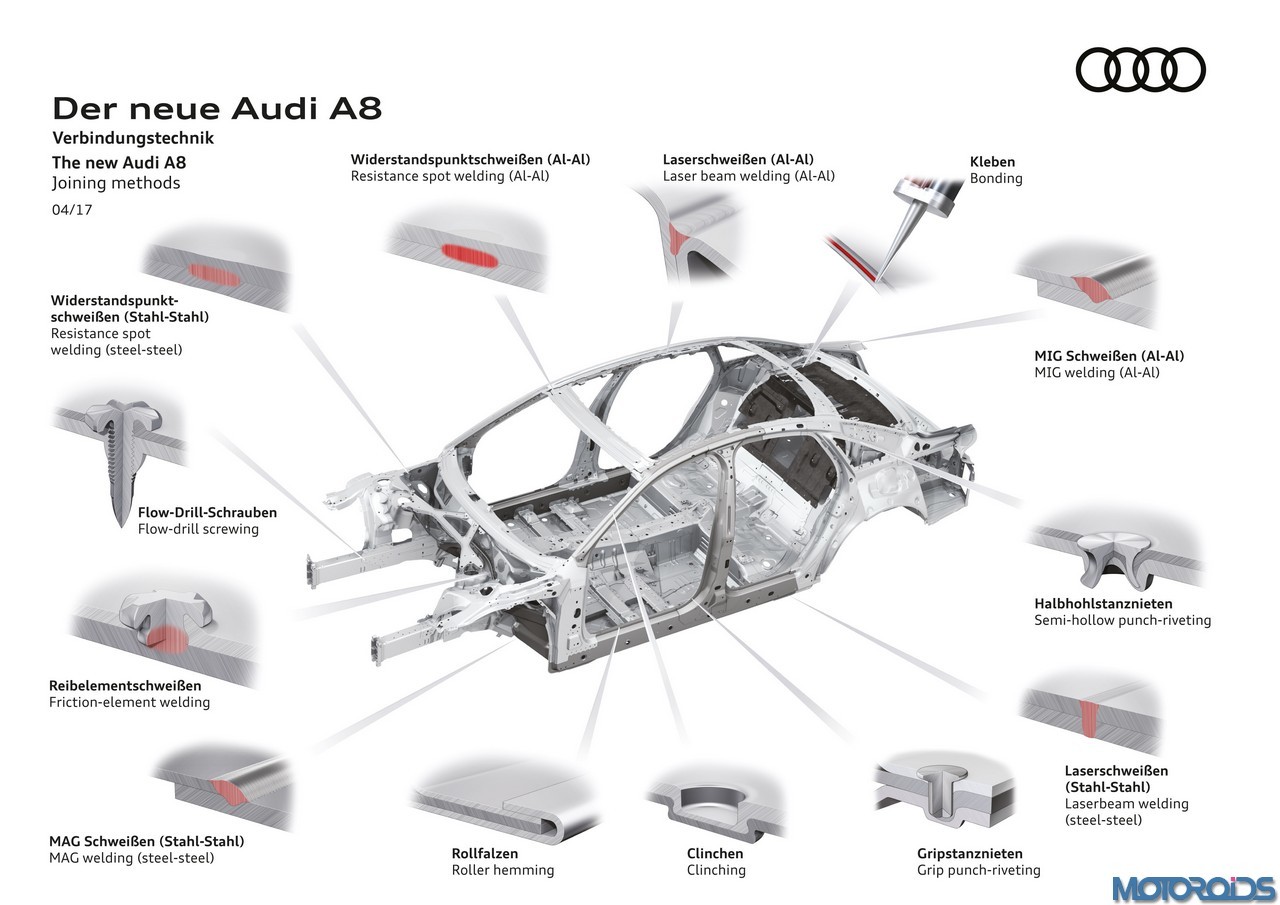 Der neue Audi A8
Verbindungstechnik
The new Audi A8
Joining methods
04/17

Widerstandspunktschweißen (Al-Al)
Resistance spot welding (Al-Al)

Laserschweißen (Al-Al)
Laser beam welding (Al-Al)

Kleben
Bonding

Widerstandspunktschweißen (Stahl-Stahl)
Resistance spot welding (steel-steel)

MIG Schweißen (Al-Al)
MIG welding (Al-Al)

Flow-Drill-Schrauben
Flow-drill screwing

Halbhohlstanznieten
Semi-hollow punch-riveting

Reibelementschweißen
Friction-element welding

Laserschweißen (Stahl-Stahl)
Laserbeam welding (steel-steel)

MAG Schweißen (Stahl-Stahl)
MAG welding (steel-steel)

Rollfalzen
Roller hemming

Clinchen
Clinching

Gripstanznieten
Grip punch-riveting

MOTOROIDS