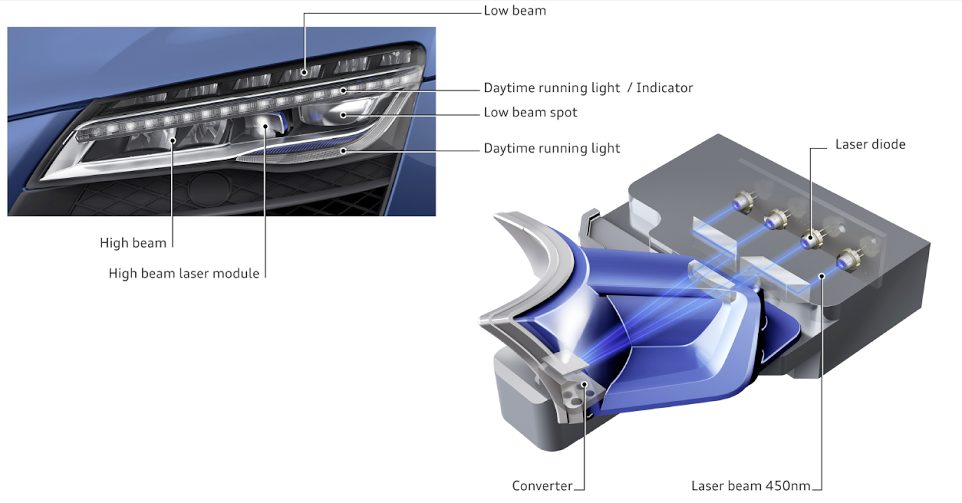 Low beam

Daytime running light / Indicator

Low beam spot

Daytime running light

High beam

High beam laser module

Laser diode

Converter

Laser beam 450nm