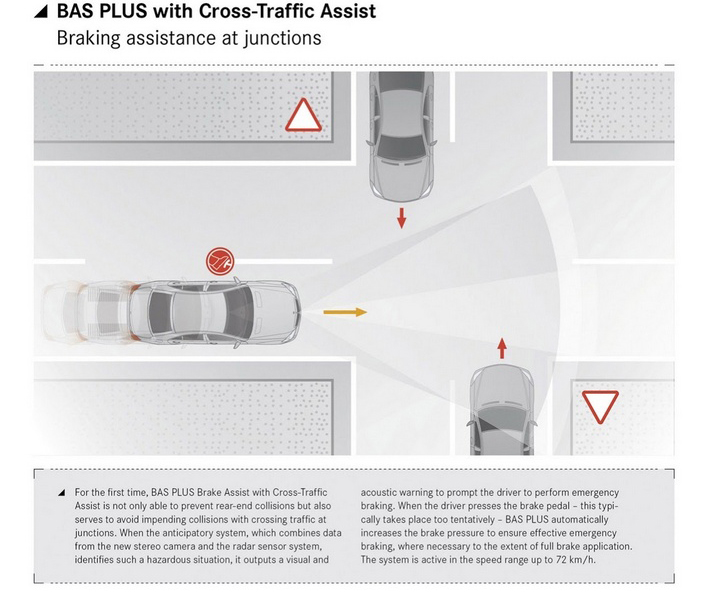 ◢ BAS PLUS with Cross-Traffic Assist
Braking assistance at junctions

◢ For the first time, BAS PLUS Brake Assist with Cross-Traffic Assist is not only able to prevent rear-end collisions but also serves to avoid impending collisions with crossing traffic at junctions. When the anticipatory system, which combines data from the new stereo camera and the radar sensor system, identifies such a hazardous situation, it outputs a visual and acoustic warning to prompt the driver to perform emergency braking. When the driver presses the brake pedal – this typically takes place too tentatively – BAS PLUS automatically increases the brake pressure to ensure effective emergency braking, where necessary to the extent of full brake application. The system is active in the speed range up to 72 km/h.