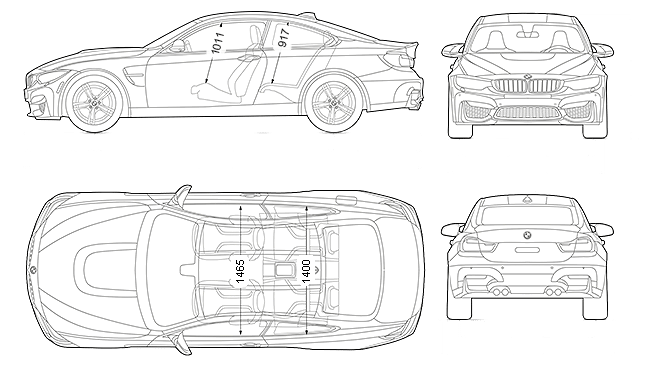 1011
917
1465
1400