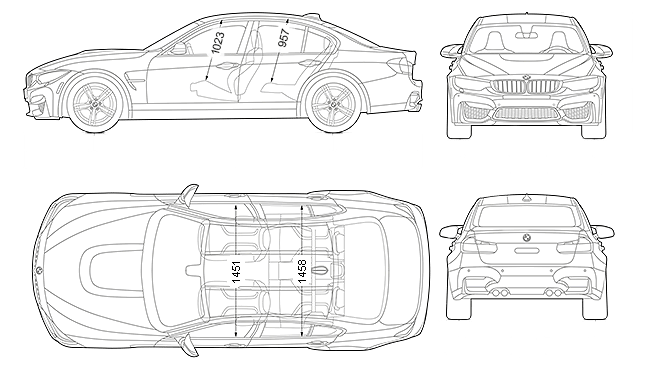 1023
957
1451
1458